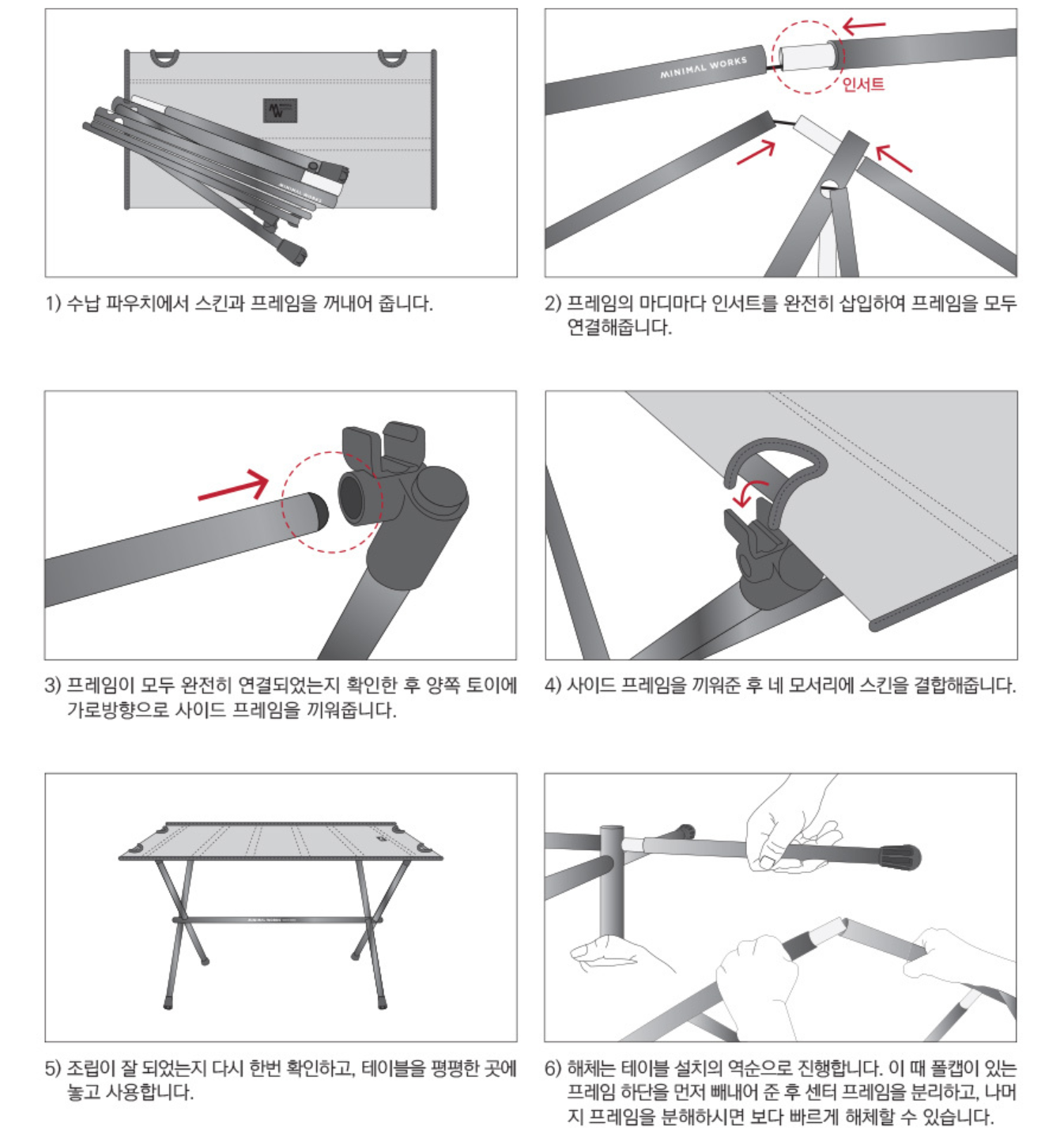 MINIMAL WORKS

1) 수납 파우치에서 스킨과 프레임을 꺼내어 줍니다.

MINIMAL WORKS

인서트

2) 프레임의 마디마다 인서트를 완전히 삽입하여 프레임을 모두 연결해줍니다.

3) 프레임이 모두 완전히 연결되었는지 확인한 후 양쪽 토이에 가로방향으로 사이드 프레임을 끼워줍니다.

4) 사이드 프레임을 끼워준 후 네 모서리에 스킨을 결합해줍니다.

5) 조립이 잘 되었는지 다시 한번 확인하고, 테이블을 평평한 곳에 놓고 사용합니다.

6) 해체는 테이블 설치의 역순으로 진행합니다. 이 때 폴캡이 있는 프레임 하단을 먼저 빼내어 준 후 센터 프레임을 분리하고, 나머지 프레임을 분해하시면 보다 빠르게 해체할 수 있습니다.