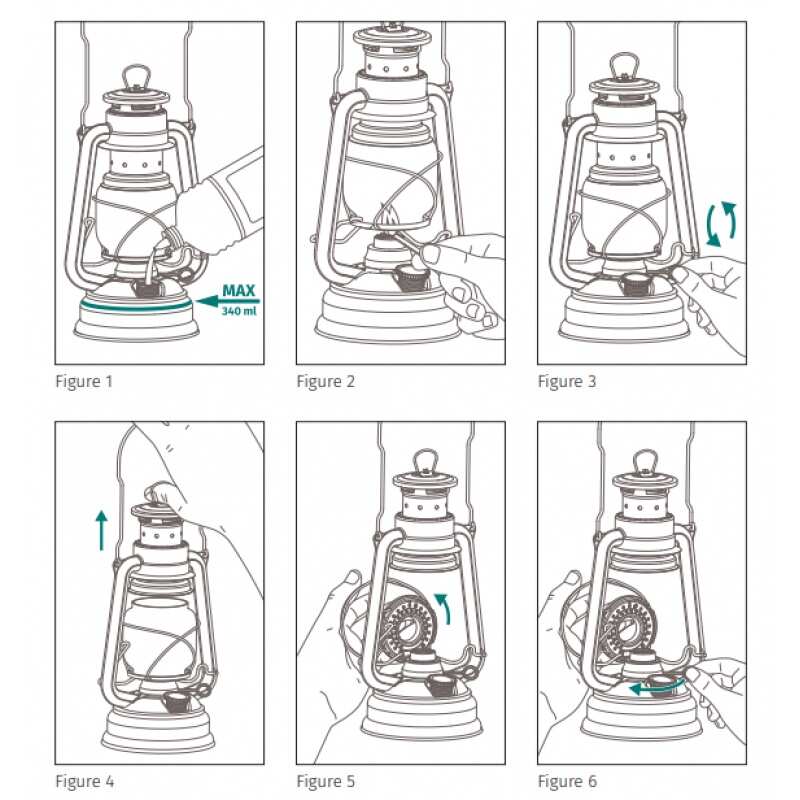 MAX
340 ml

Figure 1

Figure 2

Figure 3

Figure 4

Figure 5

Figure 6