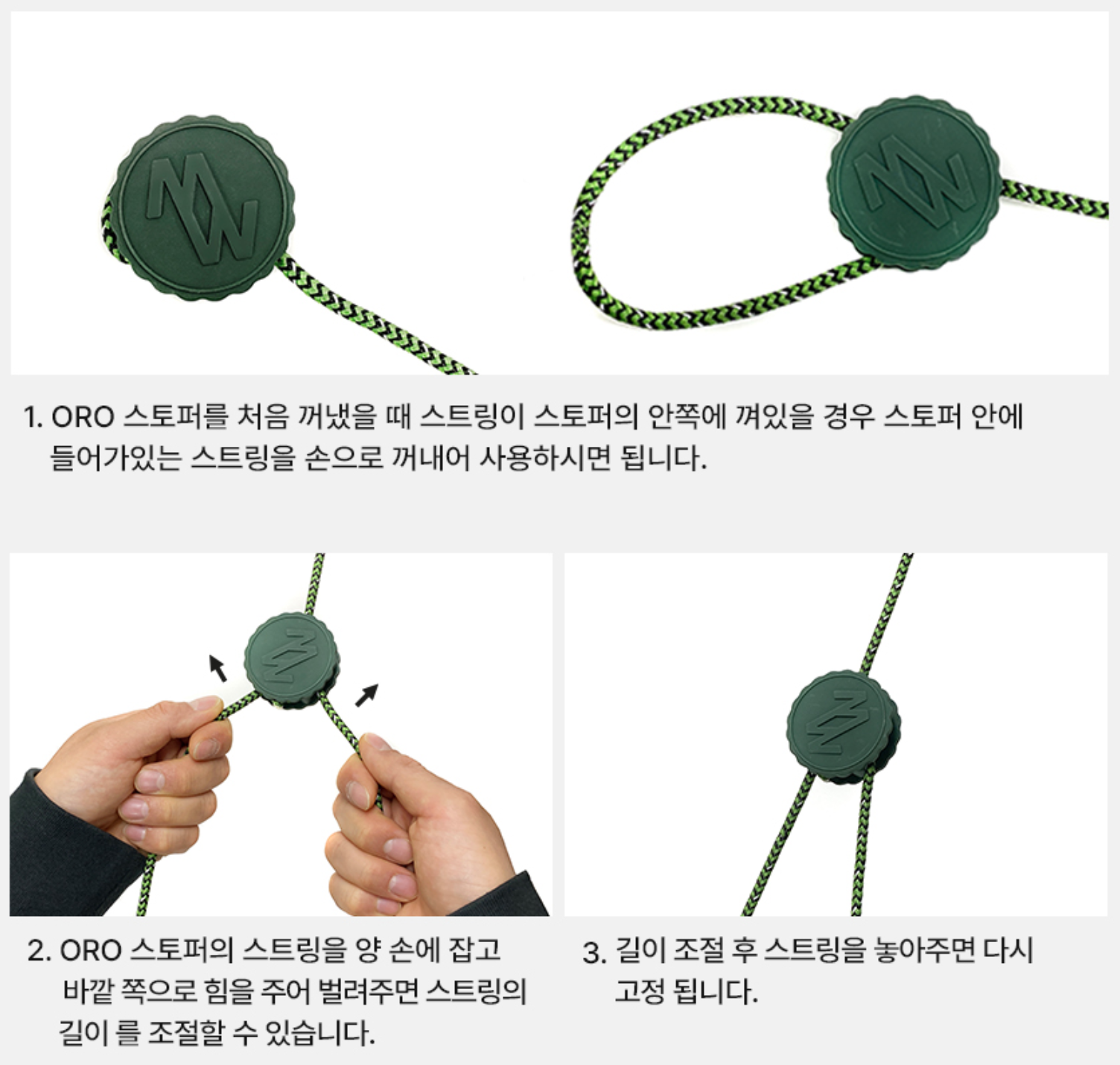 1. ORO 스토퍼를 처음 꺼냈을 때 스트링이 스토퍼의 안쪽에 껴있을 경우 스토퍼 안에 들어가있는 스트링을 손으로 꺼내어 사용하시면 됩니다.

2. ORO 스토퍼의 스트링을 양 손에 잡고 바깥 쪽으로 힘을 주어 벌려주면 스트링의 길이 를 조절할 수 있습니다.

3. 길이 조절 후 스트링을 놓아주면 다시 고정 됩니다.